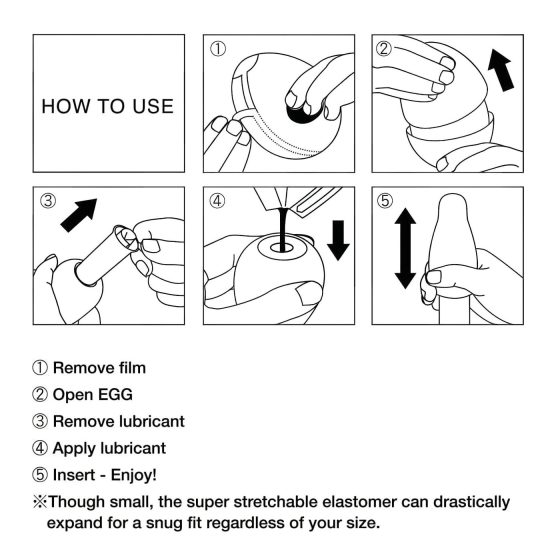 HOW TO USE

①

②

③

④

⑤

① Remove film
② Open EGG
③ Remove lubricant
④ Apply lubricant
⑤ Insert - Enjoy!
※Though small, the super stretchable elastomer can drastically expand for a snug fit regardless of your size.